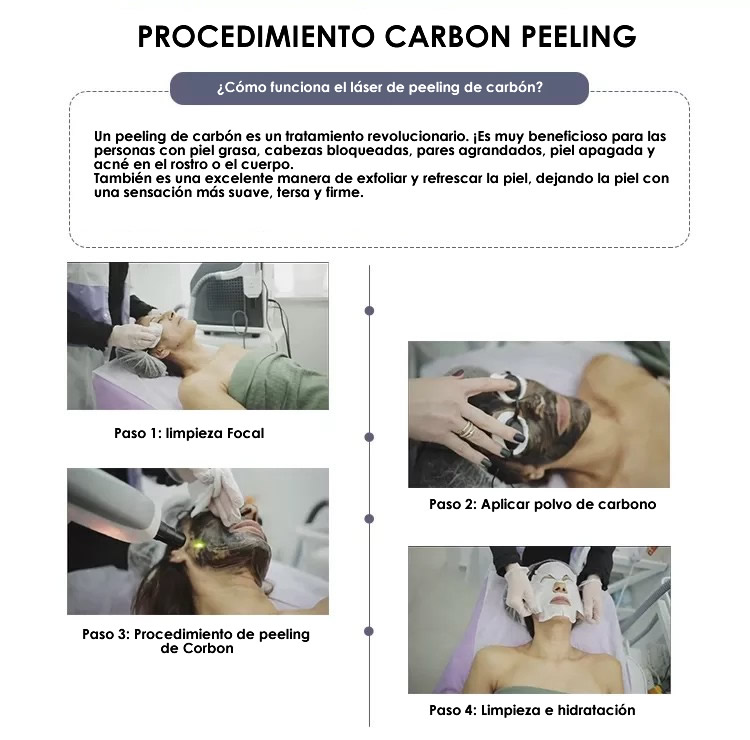 PROCEDIMIENTO CARBON PEELING

¿Cómo funciona el láser de peeling de carbón?

Un peeling de carbón es un tratamiento revolucionario. ¡Es muy beneficioso para las personas con piel grasa, cabezas bloqueadas, pares agrandados, piel apagada y acné en el rostro o el cuerpo.
También es una excelente manera de exfoliar y refrescar la piel, dejando la piel con una sensación más suave, tersa y firme.

Paso 1: limpieza Focal

Paso 2: Aplicar polvo de carbono

Paso 3: Procedimiento de peeling de Corbon

Paso 4: Limpieza e hidratación